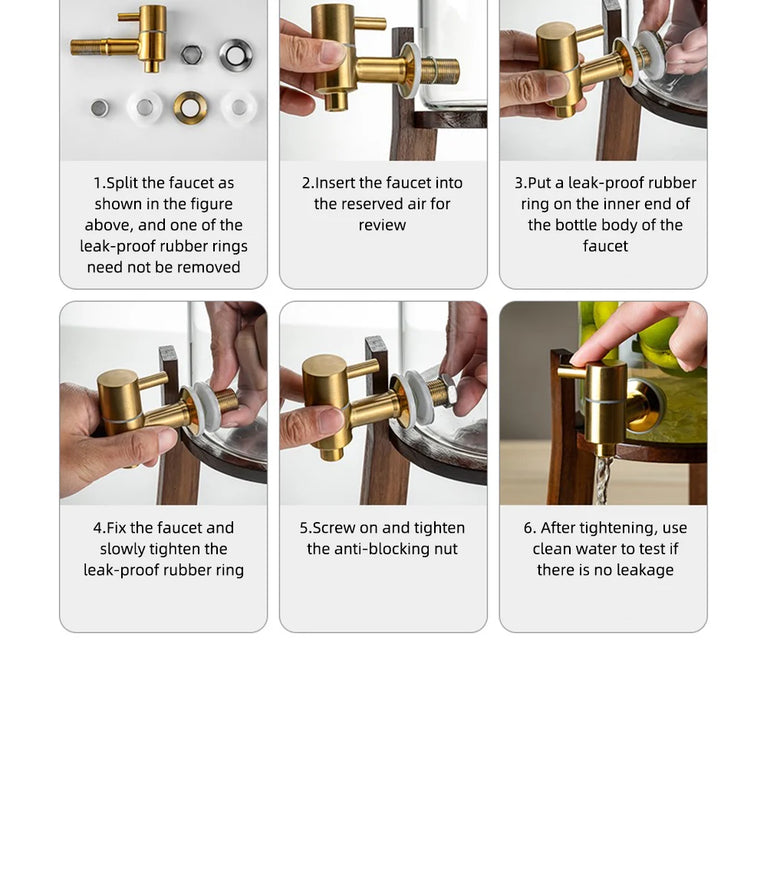 1.Split the faucet as shown in the figure above, and one of the leak-proof rubber rings need not be removed

2.Insert the faucet into the reserved air for review

3.Put a leak-proof rubber ring on the inner end of the bottle body of the faucet

4.Fix the faucet and slowly tighten the leak-proof rubber ring

5.Screw on and tighten the anti-blocking nut

6. After tightening, use clean water to test if there is no leakage