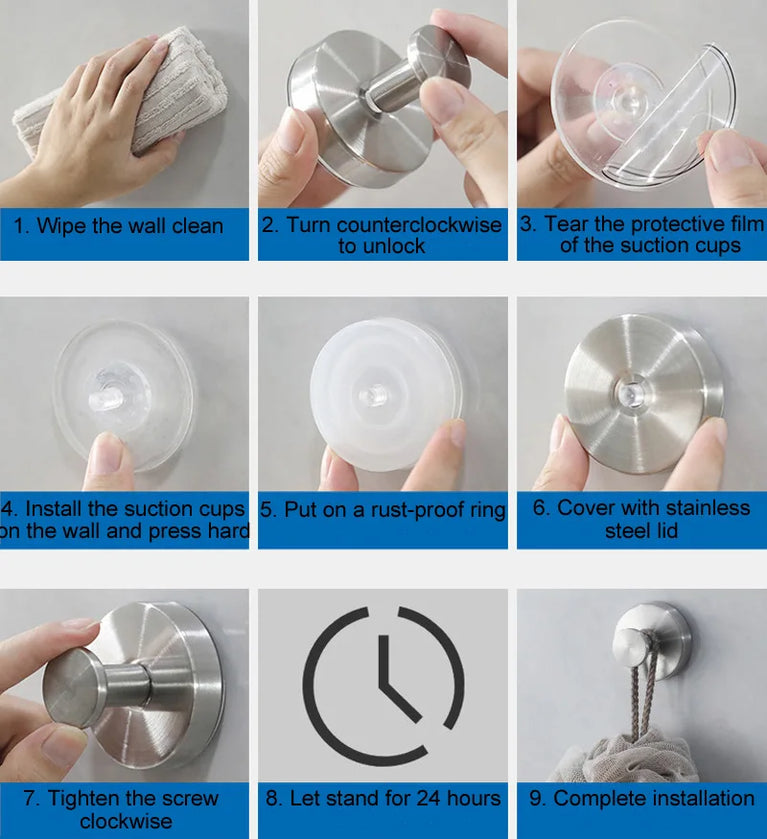 1. Wipe the wall clean

2. Turn counterclockwise to unlock

3. Tear the protective film of the suction cups

4. Install the suction cups on the wall and press hard

5. Put on a rust-proof ring

6. Cover with stainless steel lid

7. Tighten the screw clockwise

8. Let stand for 24 hours

9. Complete installation