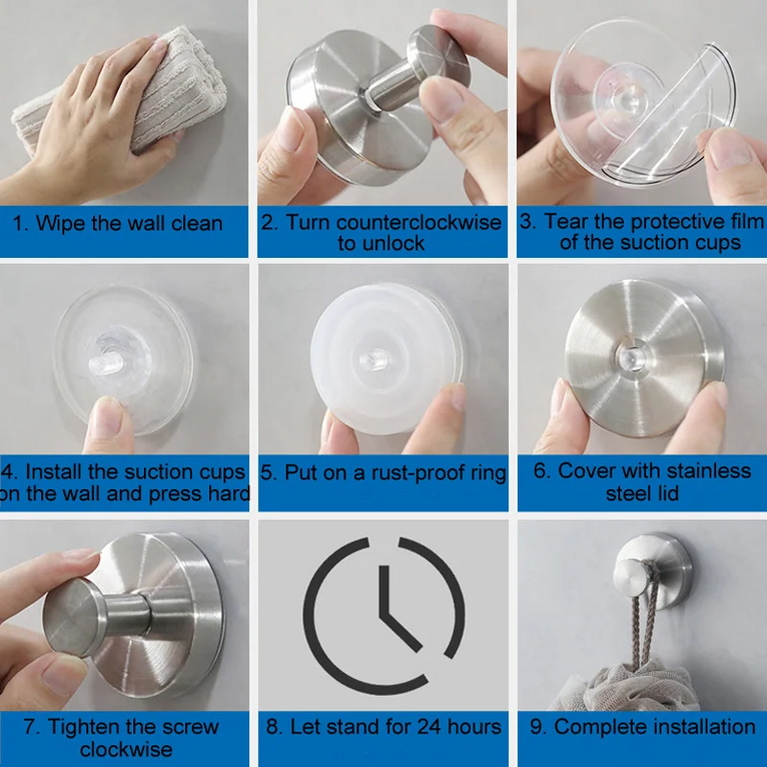 1. Wipe the wall clean

2. Turn counterclockwise to unlock

3. Tear the protective film of the suction cups

4. Install the suction cups on the wall and press hard

5. Put on a rust-proof ring

6. Cover with stainless steel lid

7. Tighten the screw clockwise

8. Let stand for 24 hours

9. Complete installation