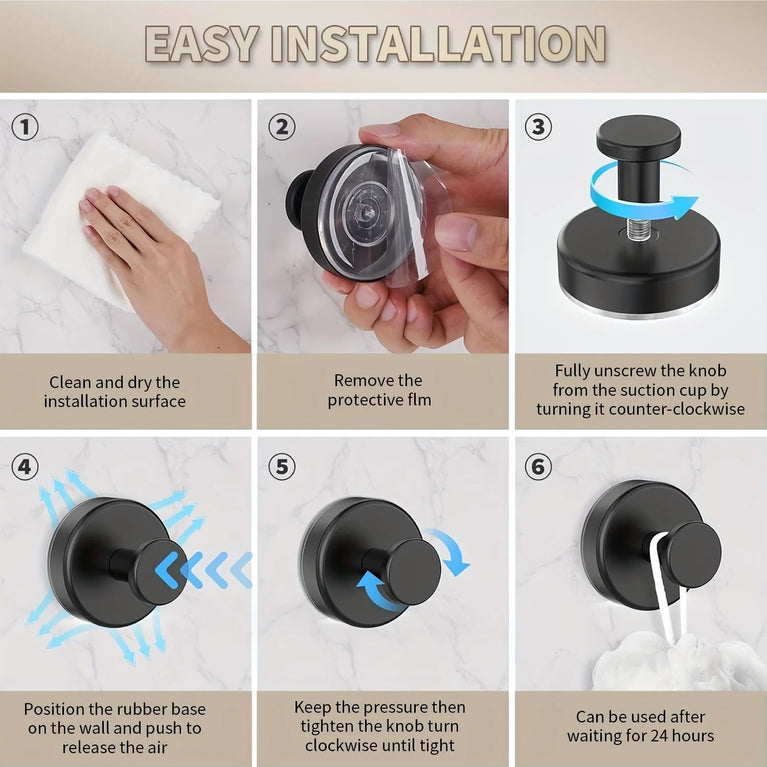 EASY INSTALLATION

①

Clean and dry the installation surface

②

Remove the protective flm

③

Fully unscrew the knob from the suction cup by turning it counter-clockwise

④

Position the rubber base on the wall and push to release the air

⑤

Keep the pressure then tighten the knob turn clockwise until tight

⑥

Can be used after waiting for 24 hours